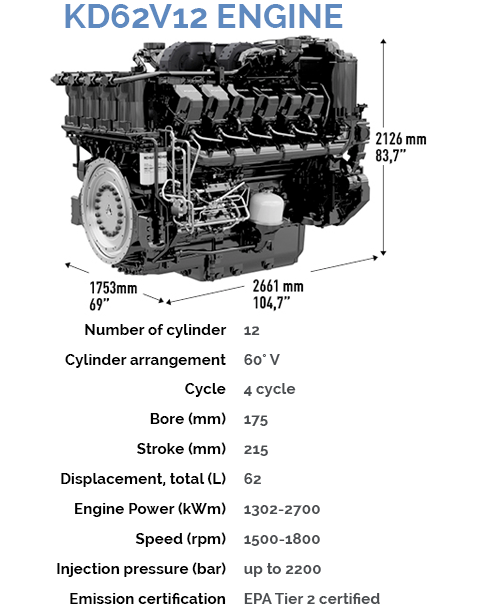 KD62V12 ENGINE

2126 mm
83,7"

1753mm
69"

2661 mm
104,7"

| | |
|---|---|
| Number of cylinder | 12 |
| Cylinder arrangement | 60° V |
| Cycle | 4 cycle |
| Bore (mm) | 175 |
| Stroke (mm) | 215 |
| Displacement, total (L) | 62 |
| Engine Power (kWm) | 1302-2700 |
| Speed (rpm) | 1500-1800 |
| Injection pressure (bar) | up to 2200 |
| Emission certification | EPA Tier 2 certified |